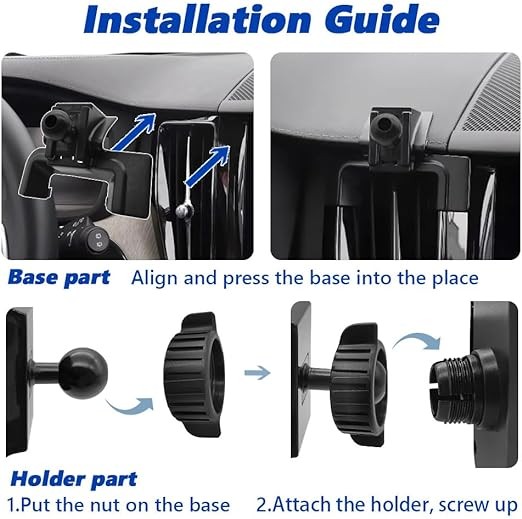 Installation Guide

Base part Align and press the base into the place

Holder part

1.Put the nut on the base 2.Attach the holder, screw up